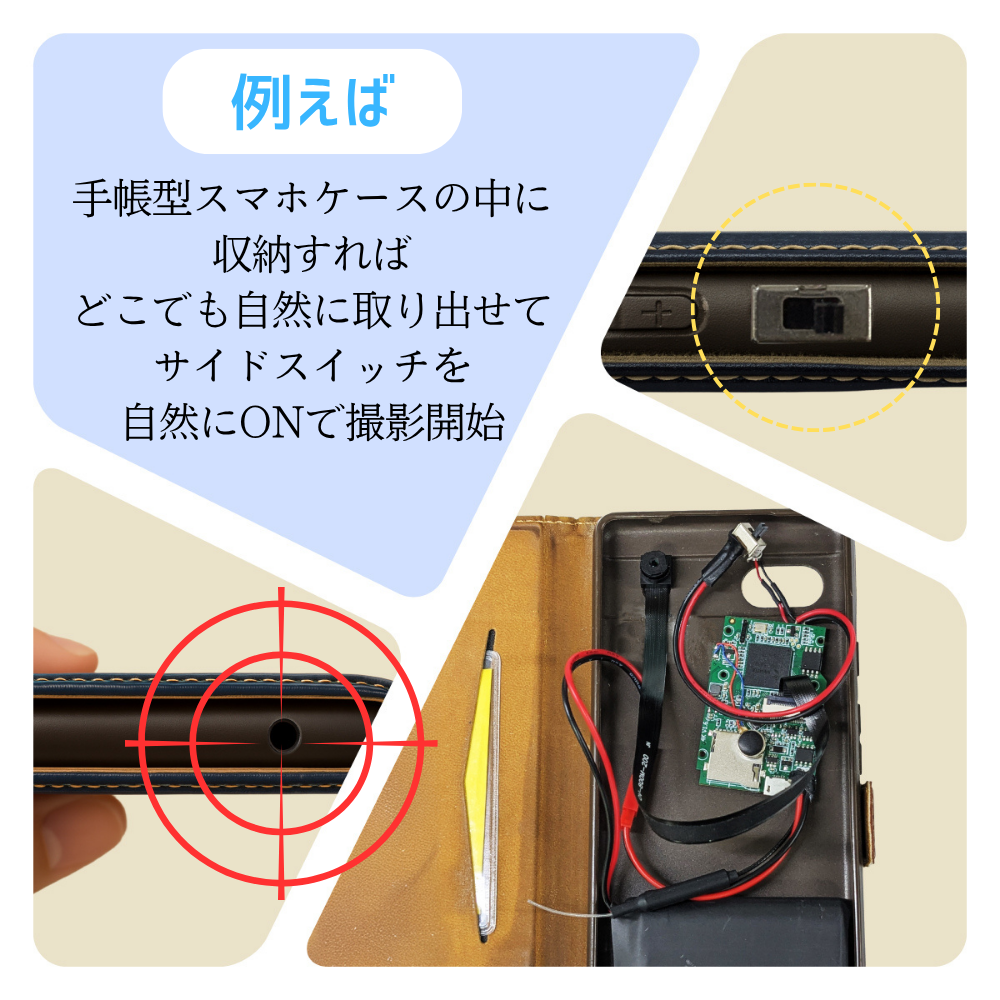 例えば

手帳型スマホケースの中に
収納すれば
どこでも自然に取り出せて
サイドスイッチを
自然にONで撮影開始