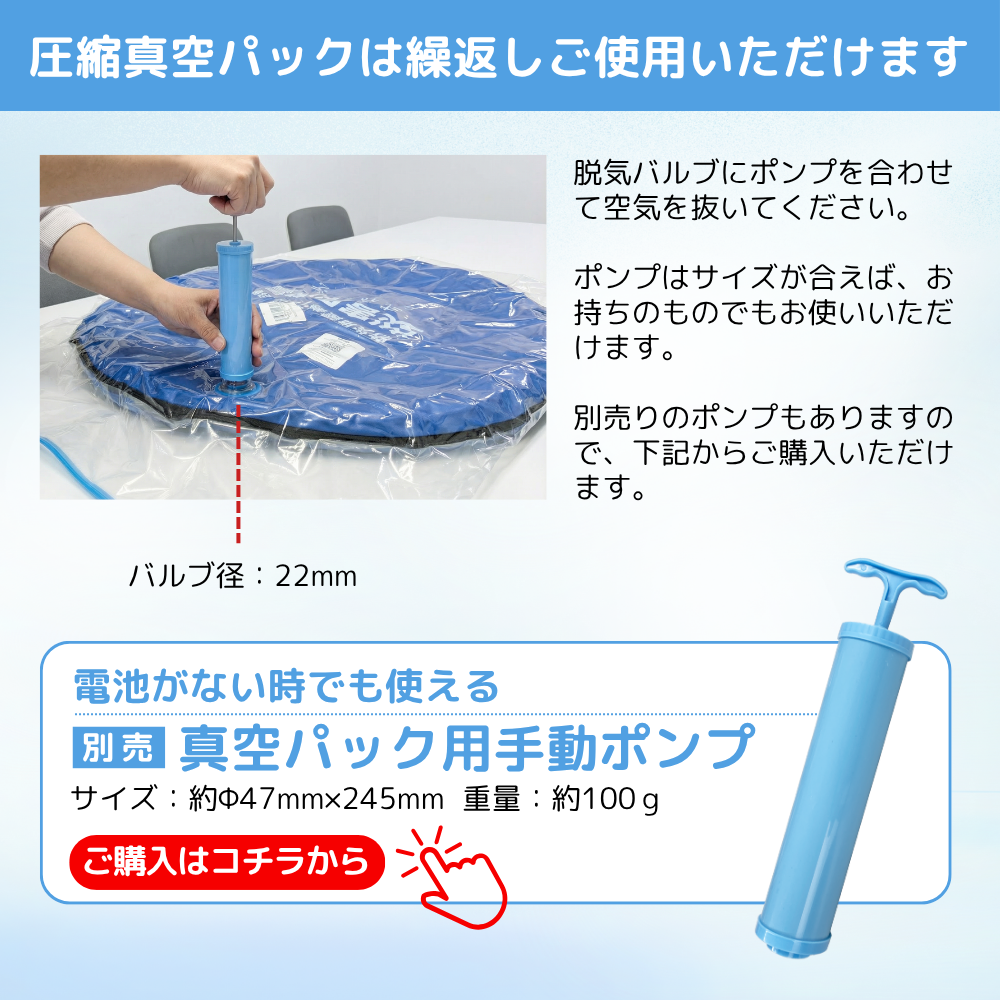 圧縮真空パックは繰返しご使用いただけます

脱気バルブにポンプを合わせて空気を抜いてください。

ポンプはサイズが合えば、お持ちのものでもお使いいただけます。

別売りのポンプもありますので、下記からご購入いただけます。

バルブ径：22mm

電池がない時でも使える

別売 真空パック用手動ポンプ

サイズ：約Φ47mm×245mm　重量：約100ｇ

ご購入はコチラから