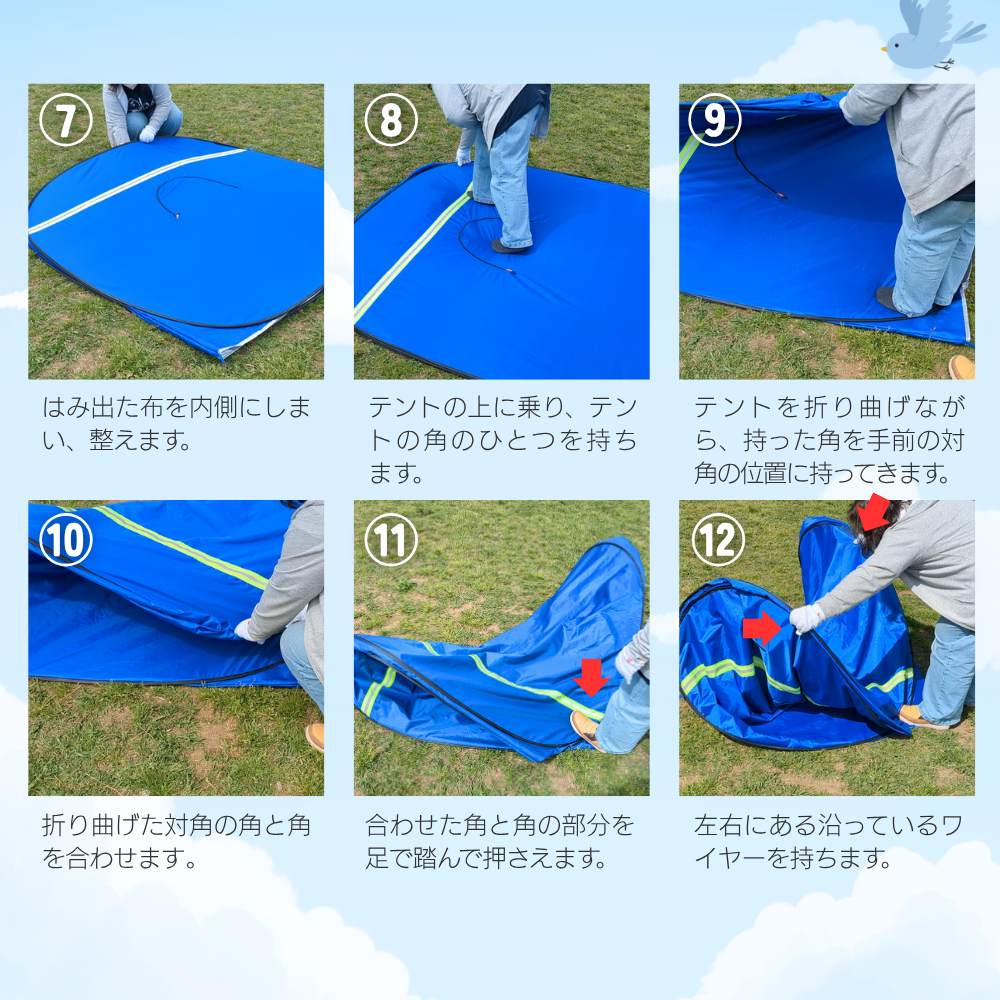 ⑦

はみ出た布を内側にしまい、整えます。

⑧

テントの上に乗り、テントの角のひとつを持ちます。

⑨

テントを折り曲げながら、持った角を手前の対角の位置に持ってきます。

⑩

折り曲げた対角の角と角を合わせます。

⑪

合わせた角と角の部分を足で踏んで押さえます。

⑫

左右にある沿っているワイヤーを持ちます。